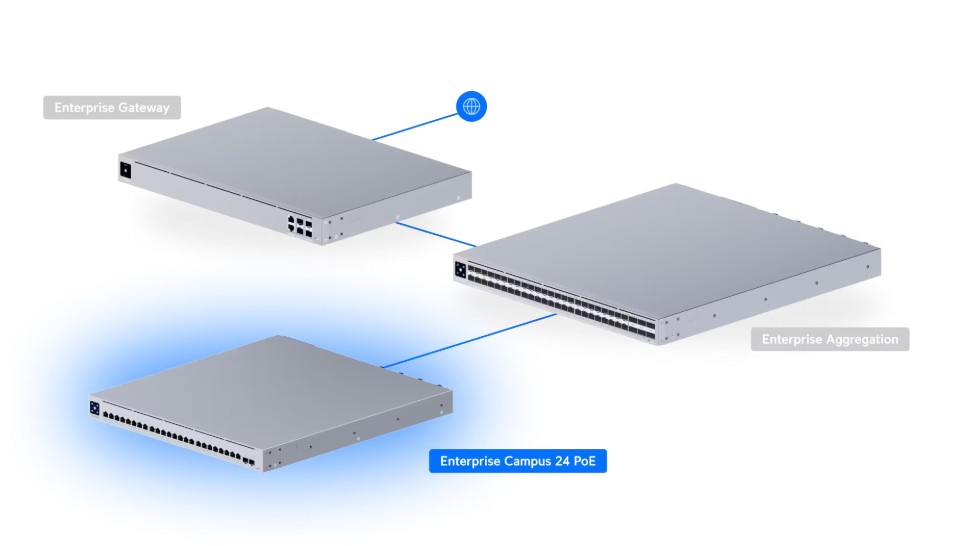 Enterprise Gateway

Enterprise Aggregation

Enterprise Campus 24 PoE